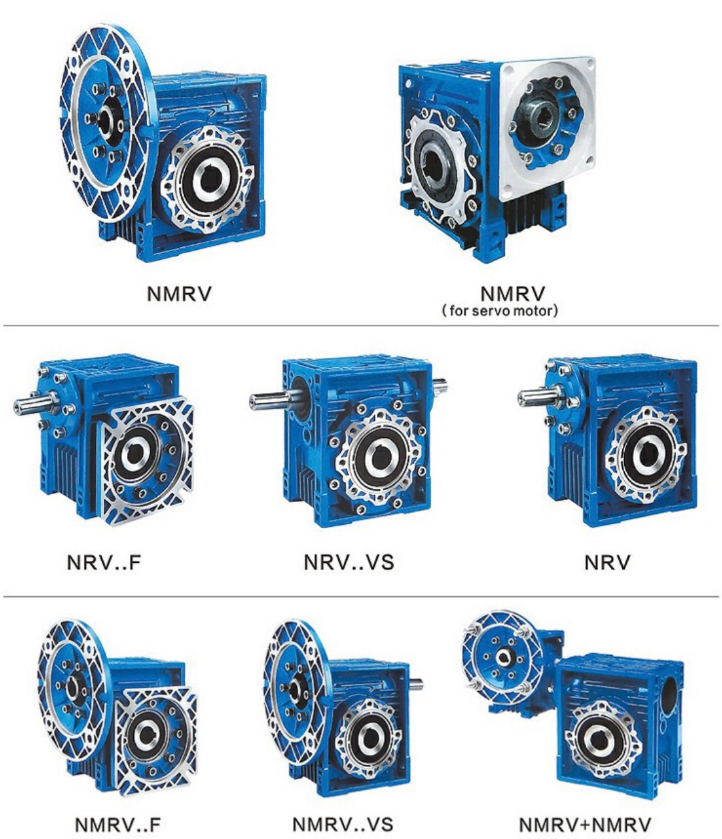 NMRV

NMRV
( for servo motor)

NRV..F

NRV..VS

NRV

NMRV..F

NMRV..VS

NMRV+NMRV